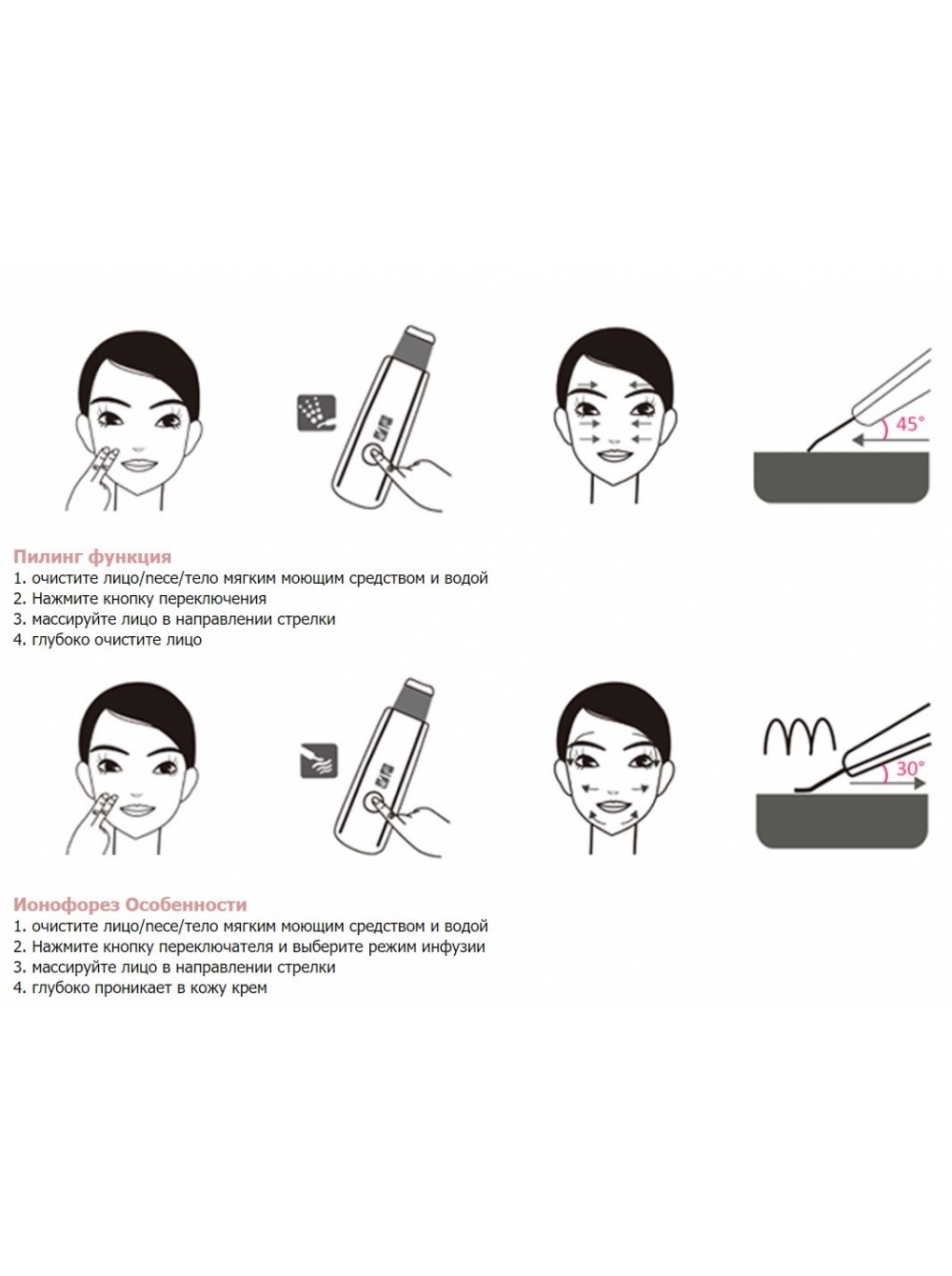 45°

Пилинг функция
1. очистите лицо/nece/тело мягким моющим средством и водой
2. Нажмите кнопку переключения
3. массируйте лицо в направлении стрелки
4. глубоко очистите лицо

30°

Ионофорез Особенности
1. очистите лицо/nece/тело мягким моющим средством и водой
2. Нажмите кнопку переключателя и выберите режим инфузии
3. массируйте лицо в направлении стрелки
4. глубоко проникает в кожу крем